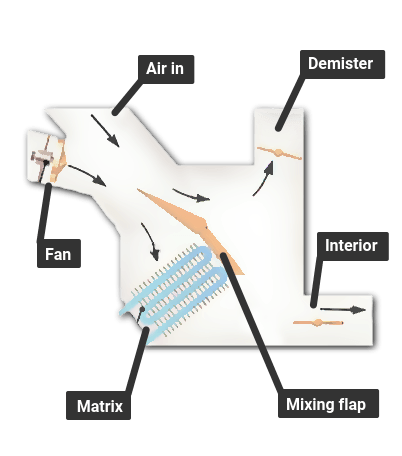 Air in

Demister

Fan

Interior

Matrix

Mixing flap