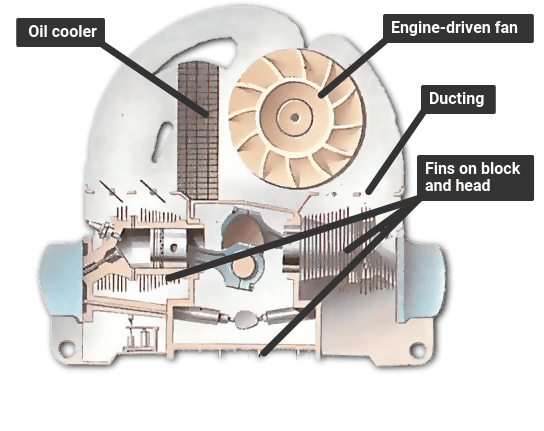 Oil cooler

Engine-driven fan

Ducting

Fins on block and head